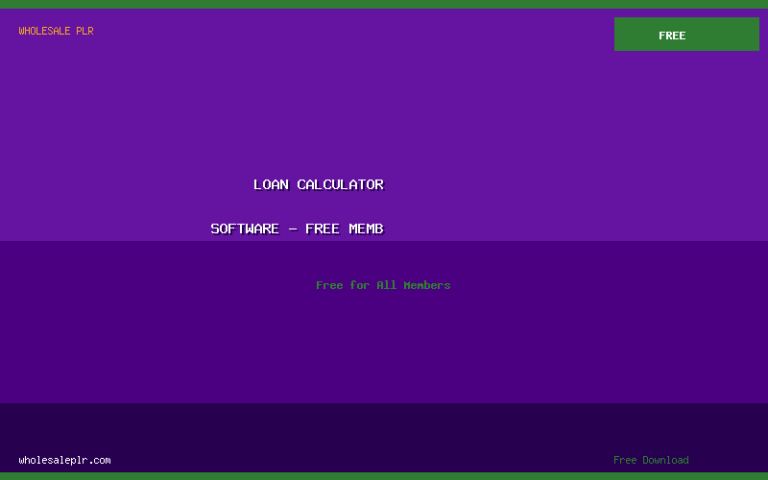 WHOLESALE PLR

FREE

LOAN CALCULATOR

SOFTWARE - FREE MEMB

Free for All Members

wholesaleplr.com

Free Download